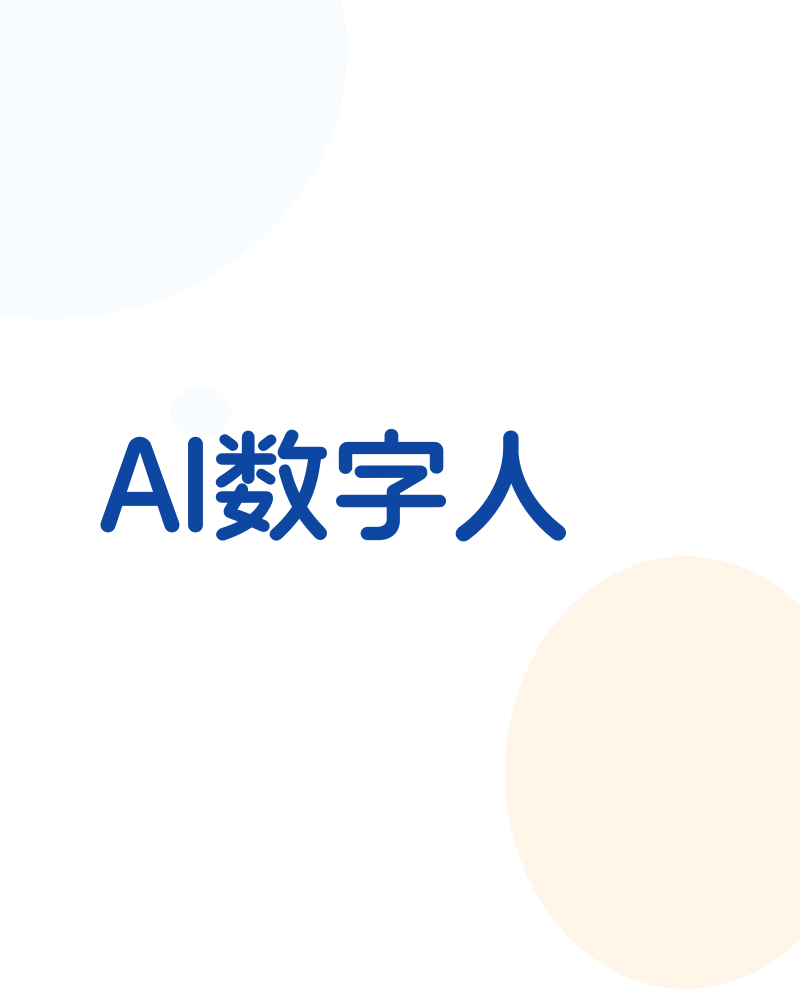 AI数字人